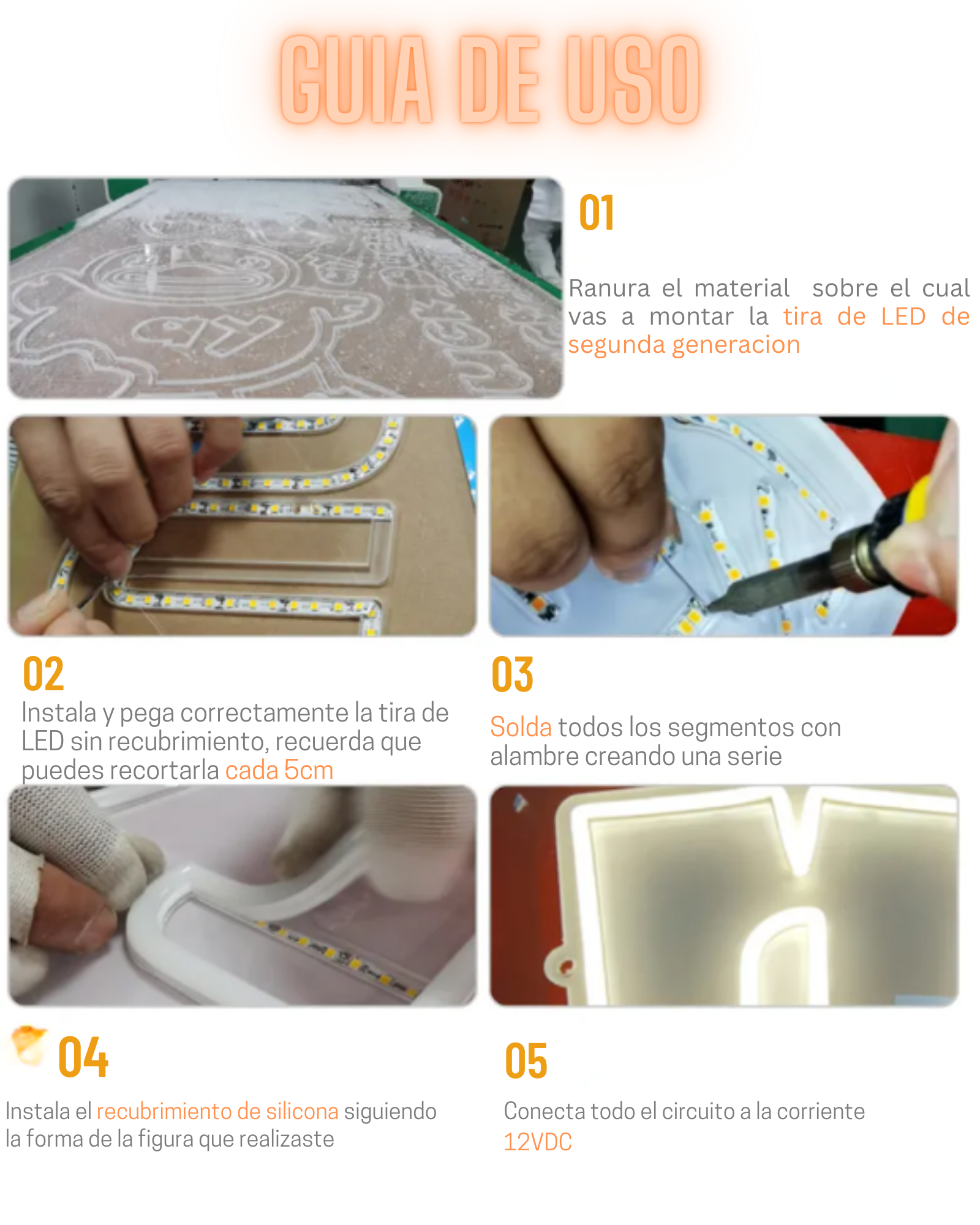 GUIA DE USO

01

Ranura el material sobre el cual vas a montar la tira de LED de segunda generacion

02

Instala y pega correctamente la tira de LED sin recubrimiento, recuerda que puedes recortarla cada 5cm

03

Solda todos los segmentos con alambre creando una serie

04

Instala el recubrimiento de silicona siguiendo la forma de la figura que realizaste

05

Conecta todo el circuito a la corriente 12VDC