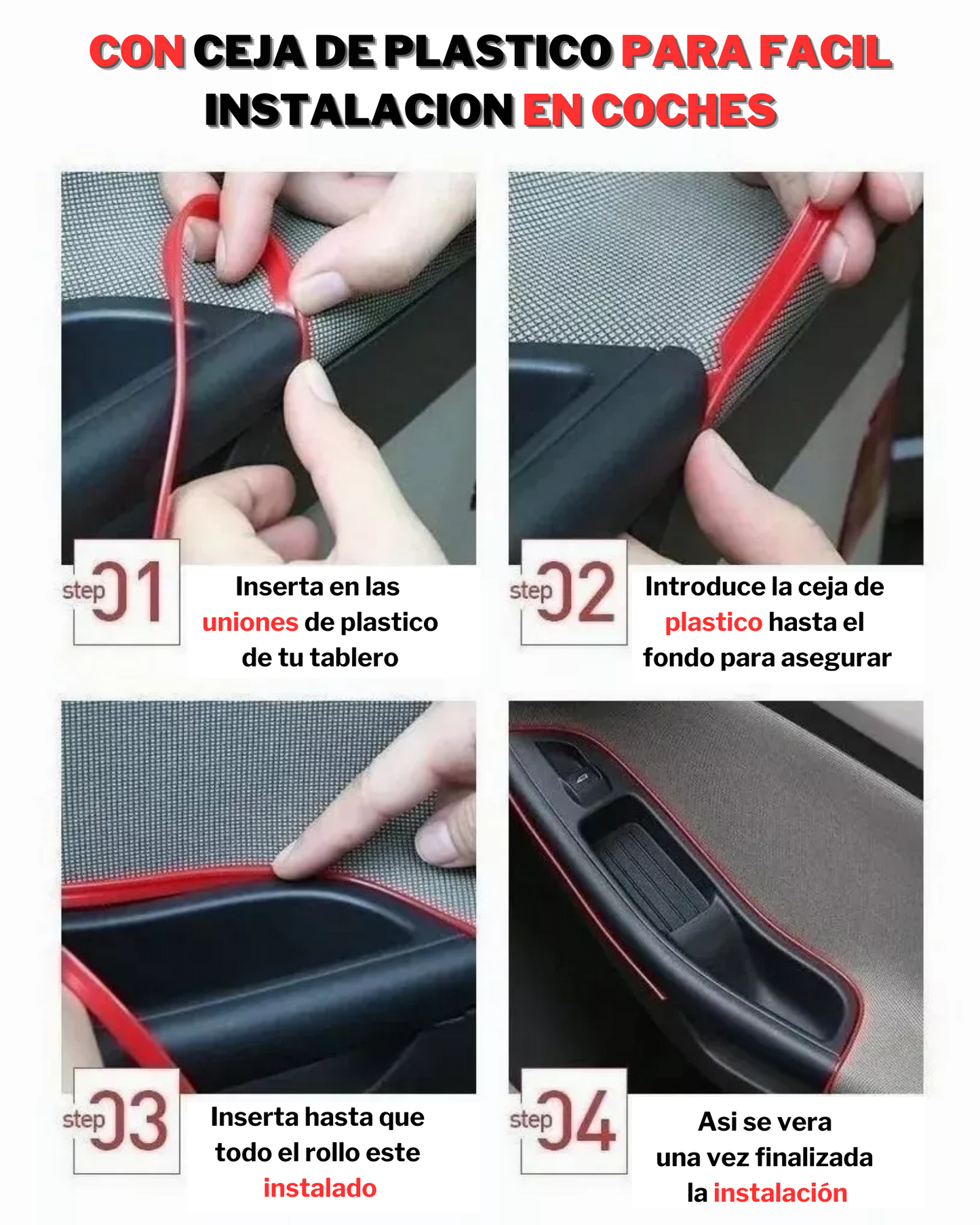 CON CEJA DE PLASTICO PARA FACIL INSTALACION EN COCHES

step 01

Inserta en las uniones de plastico de tu tablero

step 02

Introduce la ceja de plastico hasta el fondo para asegurar

step 03

Inserta hasta que todo el rollo este instalado

step 04

Asi se vera una vez finalizada la instalación