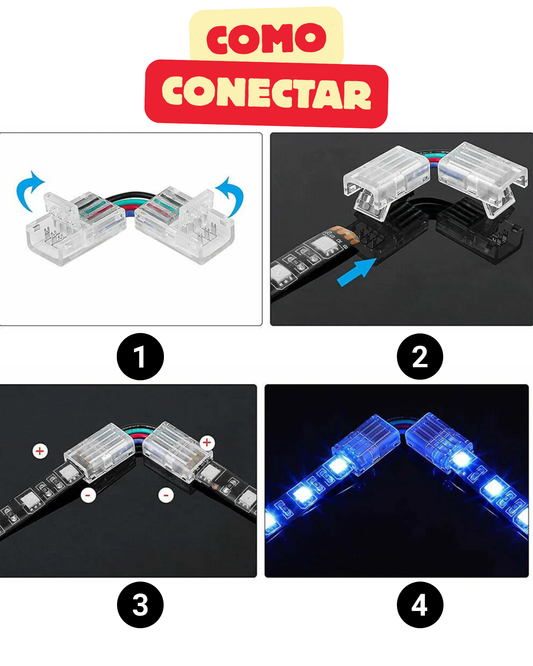 COMO
CONECTAR

1

2

+
-
-
+

3

4