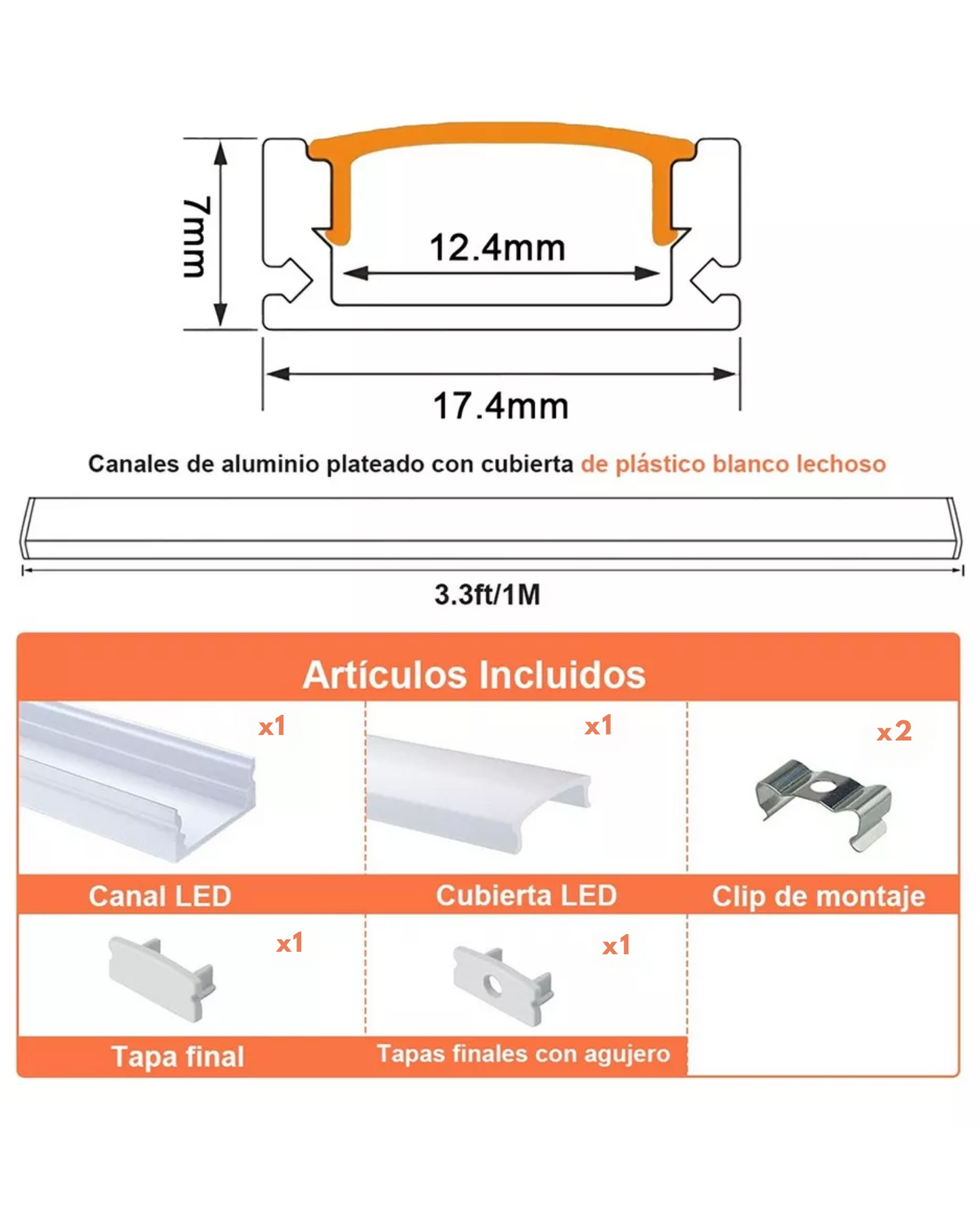 7mm

12.4mm

17.4mm

Canales de aluminio plateado con cubierta de plástico blanco lechoso

3.3ft/1M

Artículos Incluidos

x1

x1

x2

Canal LED

Cubierta LED

Clip de montaje

x1

x1

Tapa final

Tapas finales con agujero