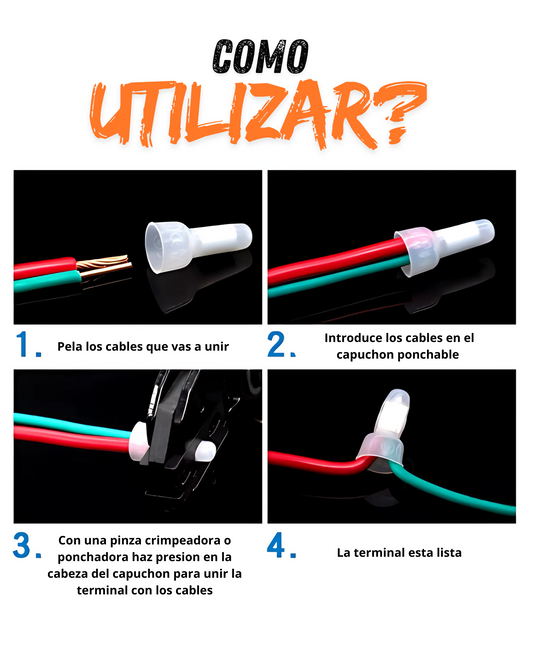 COMO
UTILIZAR?

1. Pela los cables que vas a unir

2. Introduce los cables en el capuchon ponchable

3. Con una pinza crimpeadora o ponchadora haz presion en la cabeza del capuchon para unir la terminal con los cables

4. La terminal esta lista