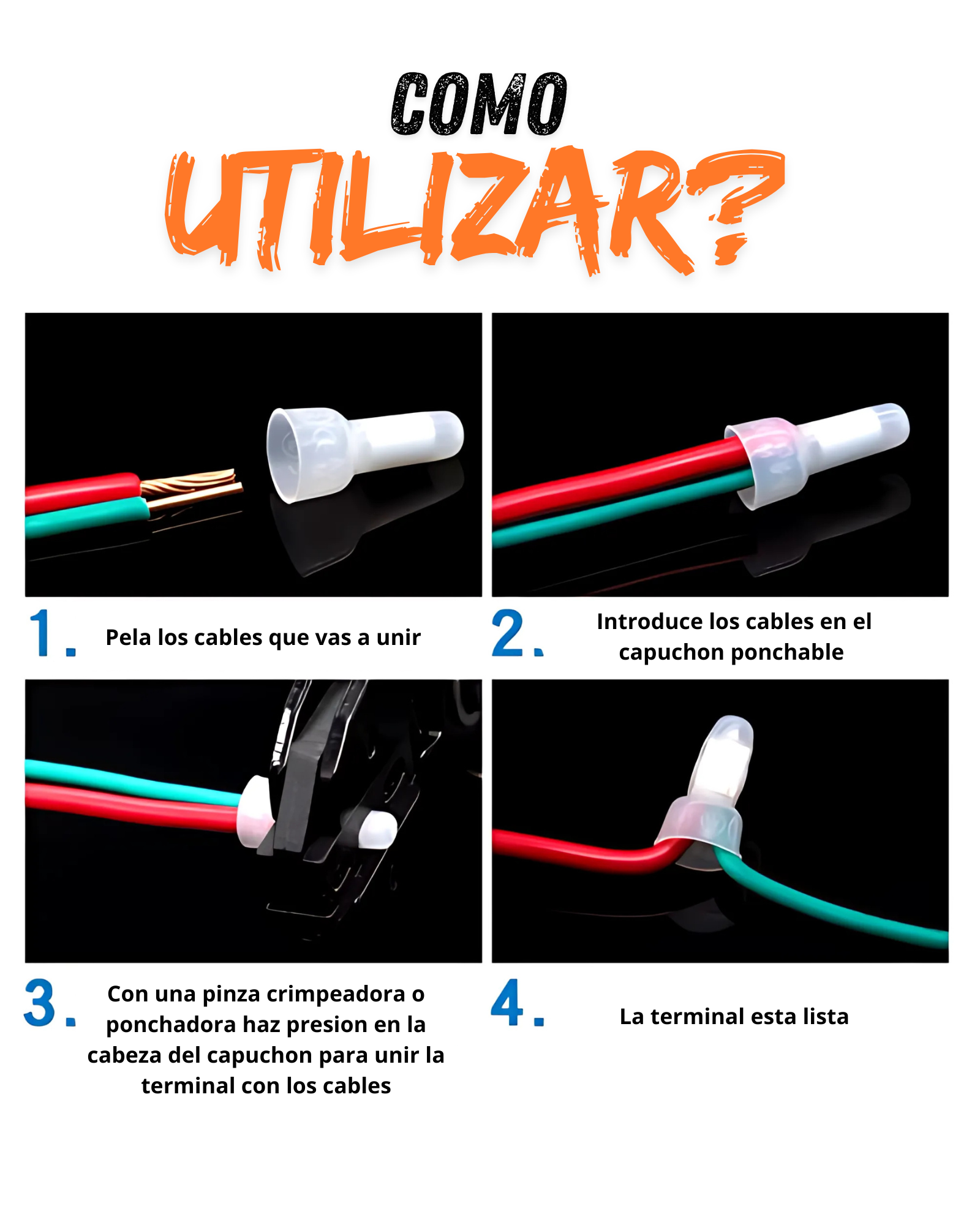 COMO
UTILIZAR?

1. Pela los cables que vas a unir

2. Introduce los cables en el capuchon ponchable

3. Con una pinza crimpeadora o ponchadora haz presion en la cabeza del capuchon para unir la terminal con los cables

4. La terminal esta lista